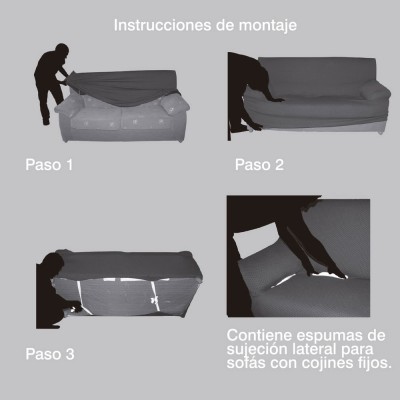 Instrucciones de montaje

Paso 1

Paso 2

Paso 3

Contiene espumas de sujeción lateral para sofás con cojines fijos.