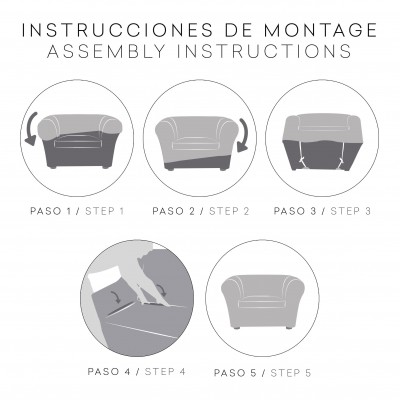 INSTRUCCIONES DE MONTAGE
ASSEMBLY INSTRUCTIONS

PASO 1 / STEP 1

PASO 2 / STEP 2

PASO 3 / STEP 3

PASO 4 / STEP 4

PASO 5 / STEP 5